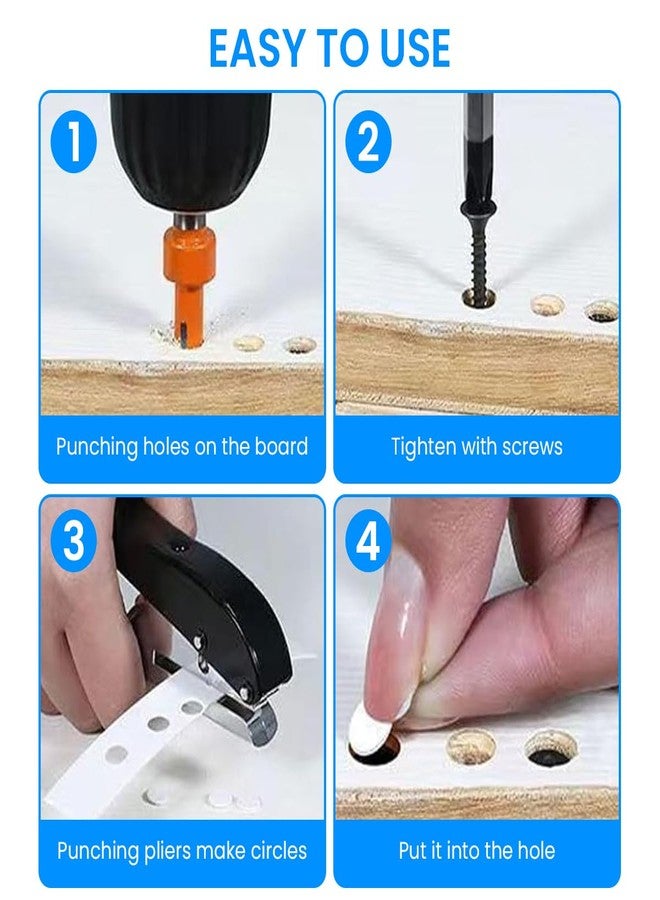 EASY TO USE

1

Punching holes on the board

2

Tighten with screws

3

Punching pliers make circles

4

Put it into the hole